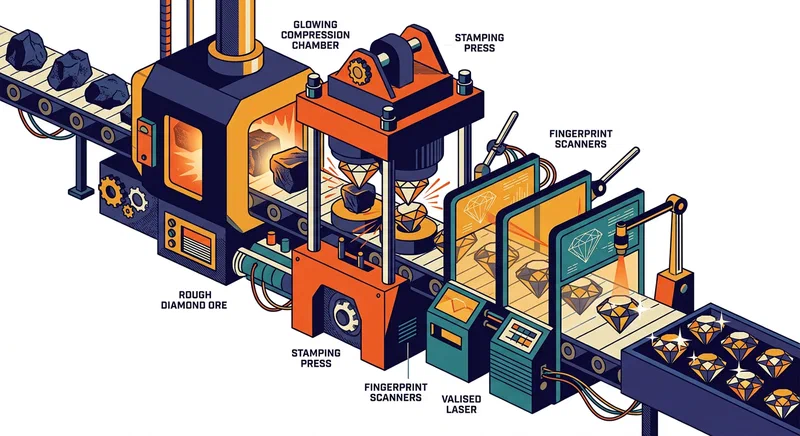 GLOWING COMPRESSION CHAMBER

STAMPING PRESS

FINGERPRINT SCANNERS

ROUGH DIAMOND ORE

STAMPING PRESS

FINGERPRINT SCANNERS

VALISED LASER